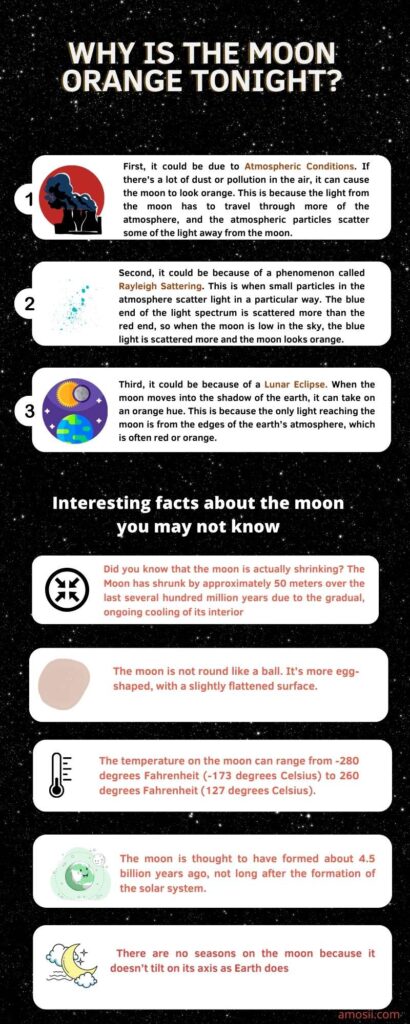 WHY IS THE MOON ORANGE TONIGHT?

1

First, it could be due to Atmospheric Conditions. If there's a lot of dust or pollution in the air, it can cause the moon to look orange. This is because the light from the moon has to travel through more of the atmosphere, and the atmospheric particles scatter some of the light away from the moon.

2

Second, it could be because of a phenomenon called Rayleigh Sattering. This is when small particles in the atmosphere scatter light in a particular way. The blue end of the light spectrum is scattered more than the red end, so when the moon is low in the sky, the blue light is scattered more and the moon looks orange.

3

Third, it could be because of a Lunar Eclipse. When the moon moves into the shadow of the earth, it can take on an orange hue. This is because the only light reaching the moon is from the edges of the earth's atmosphere, which is often red or orange.

Interesting facts about the moon you may not know

Did you know that the moon is actually shrinking? The Moon has shrunk by approximately 50 meters over the last several hundred million years due to the gradual, ongoing cooling of its interior

The moon is not round like a ball. It's more egg-shaped, with a slightly flattened surface.

The temperature on the moon can range from -280 degrees Fahrenheit (-173 degrees Celsius) to 260 degrees Fahrenheit (127 degrees Celsius).

The moon is thought to have formed about 4.5 billion years ago, not long after the formation of the solar system.

There are no seasons on the moon because it doesn't tilt on its axis as Earth does

amosii.com