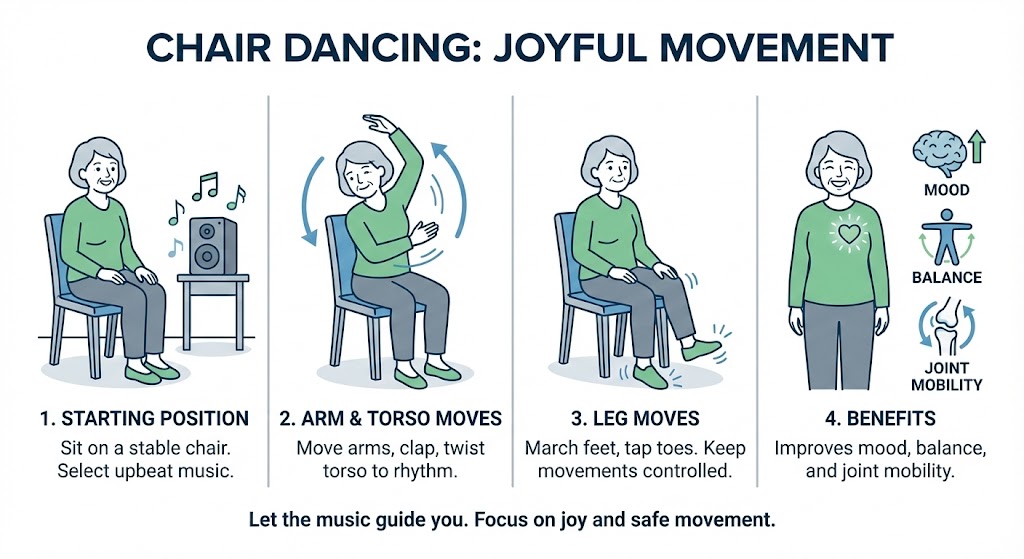 CHAIR DANCING: JOYFUL MOVEMENT

1. STARTING POSITION
Sit on a stable chair. Select upbeat music.

2. ARM & TORSO MOVES
Move arms, clap, twist torso to rhythm.

3. LEG MOVES
March feet, tap toes. Keep movements controlled.

MOOD
BALANCE
JOINT MOBILITY

4. BENEFITS
Improves mood, balance, and joint mobility.

Let the music guide you. Focus on joy and safe movement.