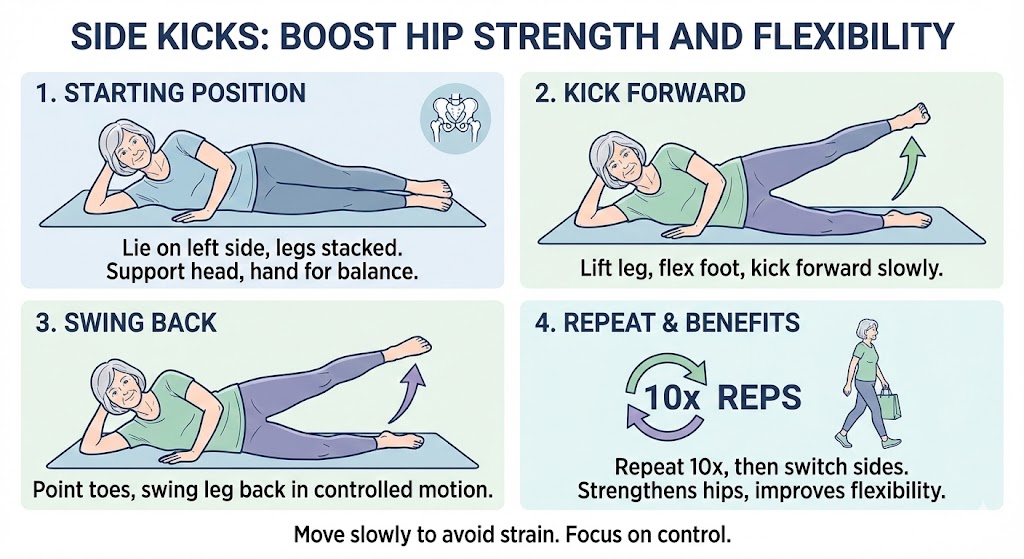 SIDE KICKS: BOOST HIP STRENGTH AND FLEXIBILITY

1. STARTING POSITION

Lie on left side, legs stacked. Support head, hand for balance.

2. KICK FORWARD

Lift leg, flex foot, kick forward slowly.

3. SWING BACK

Point toes, swing leg back in controlled motion.

4. REPEAT & BENEFITS

10x REPS

Repeat 10x, then switch sides. Strengthens hips, improves flexibility.

Move slowly to avoid strain. Focus on control.