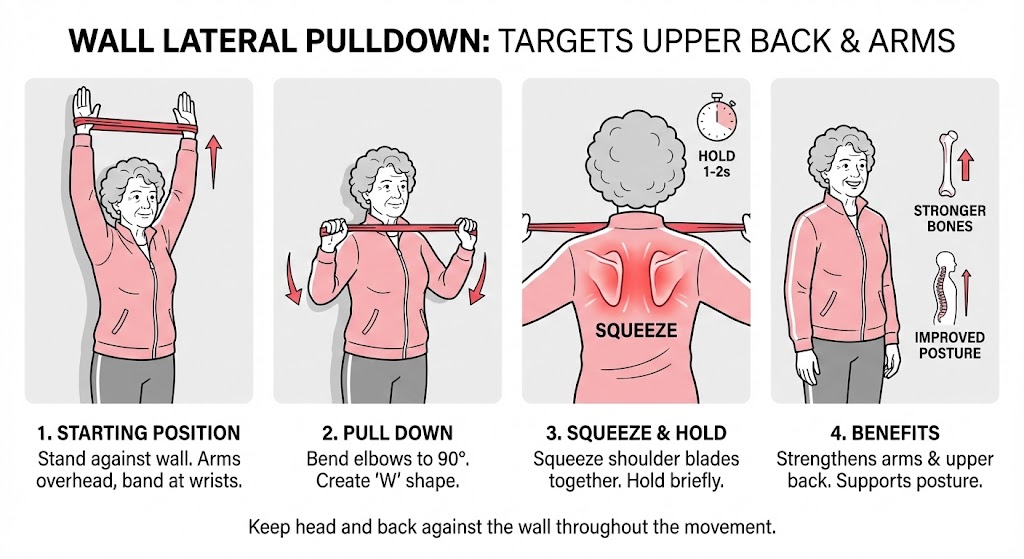 WALL LATERAL PULLDOWN: TARGETS UPPER BACK & ARMS

HOLD 1-2s

SQUEEZE

STRONGER BONES

IMPROVED POSTURE

1. STARTING POSITION
Stand against wall. Arms overhead, band at wrists.

2. PULL DOWN
Bend elbows to 90°. Create 'W' shape.

3. SQUEEZE & HOLD
Squeeze shoulder blades together. Hold briefly.

4. BENEFITS
Strengthens arms & upper back. Supports posture.

Keep head and back against the wall throughout the movement.