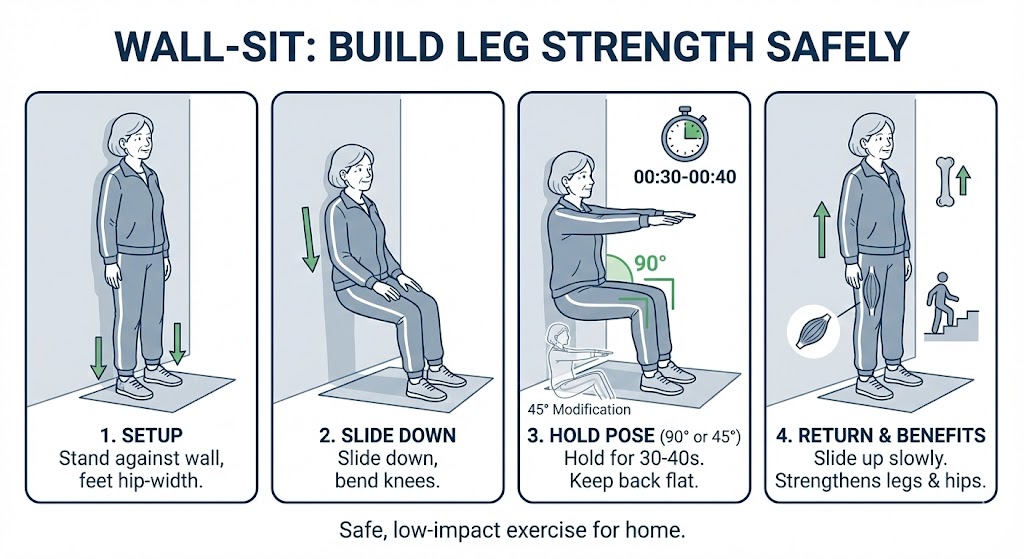 WALL-SIT: BUILD LEG STRENGTH SAFELY

1. SETUP
Stand against wall, feet hip-width.

2. SLIDE DOWN
Slide down, bend knees.

00:30-00:40

90°

45° Modification

3. HOLD POSE (90° or 45°)
Hold for 30-40s. Keep back flat.

4. RETURN & BENEFITS
Slide up slowly. Strengthens legs & hips.

Safe, low-impact exercise for home.