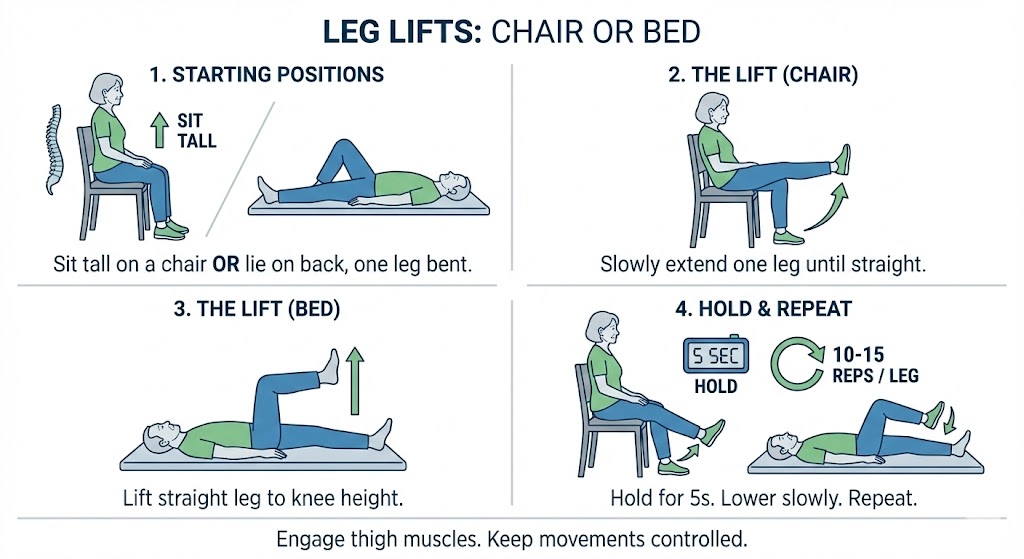 LEG LIFTS: CHAIR OR BED

1. STARTING POSITIONS

SIT TALL

Sit tall on a chair OR lie on back, one leg bent.

2. THE LIFT (CHAIR)

Slowly extend one leg until straight.

3. THE LIFT (BED)

Lift straight leg to knee height.

4. HOLD & REPEAT

5 SEC

HOLD

10-15 REPS / LEG

Hold for 5s. Lower slowly. Repeat.

Engage thigh muscles. Keep movements controlled.